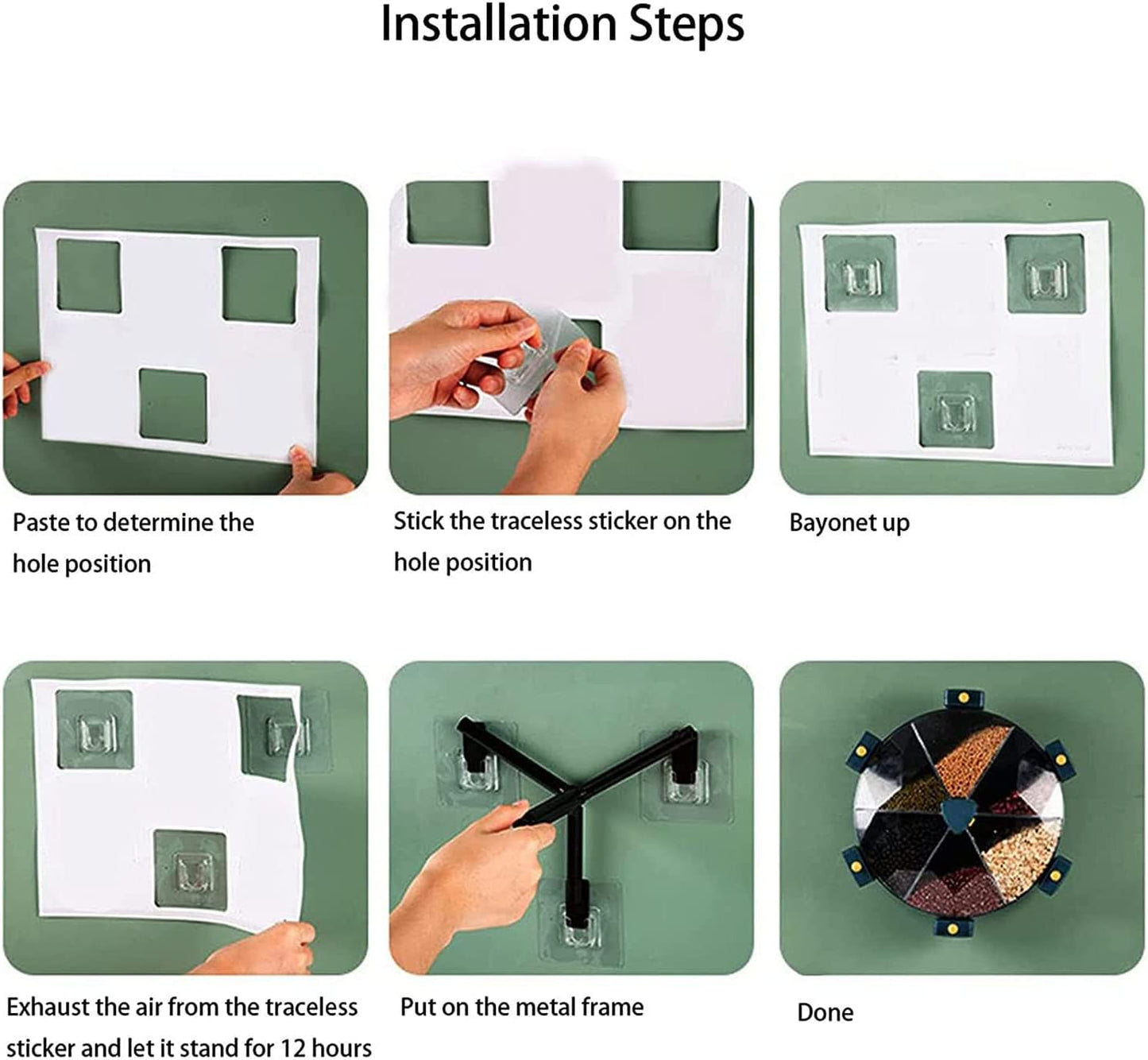 Installation Steps

Paste to determine the hole position

Stick the traceless sticker on the hole position

Bayonet up

Exhaust the air from the traceless sticker and let it stand for 12 hours

Put on the metal frame

Done